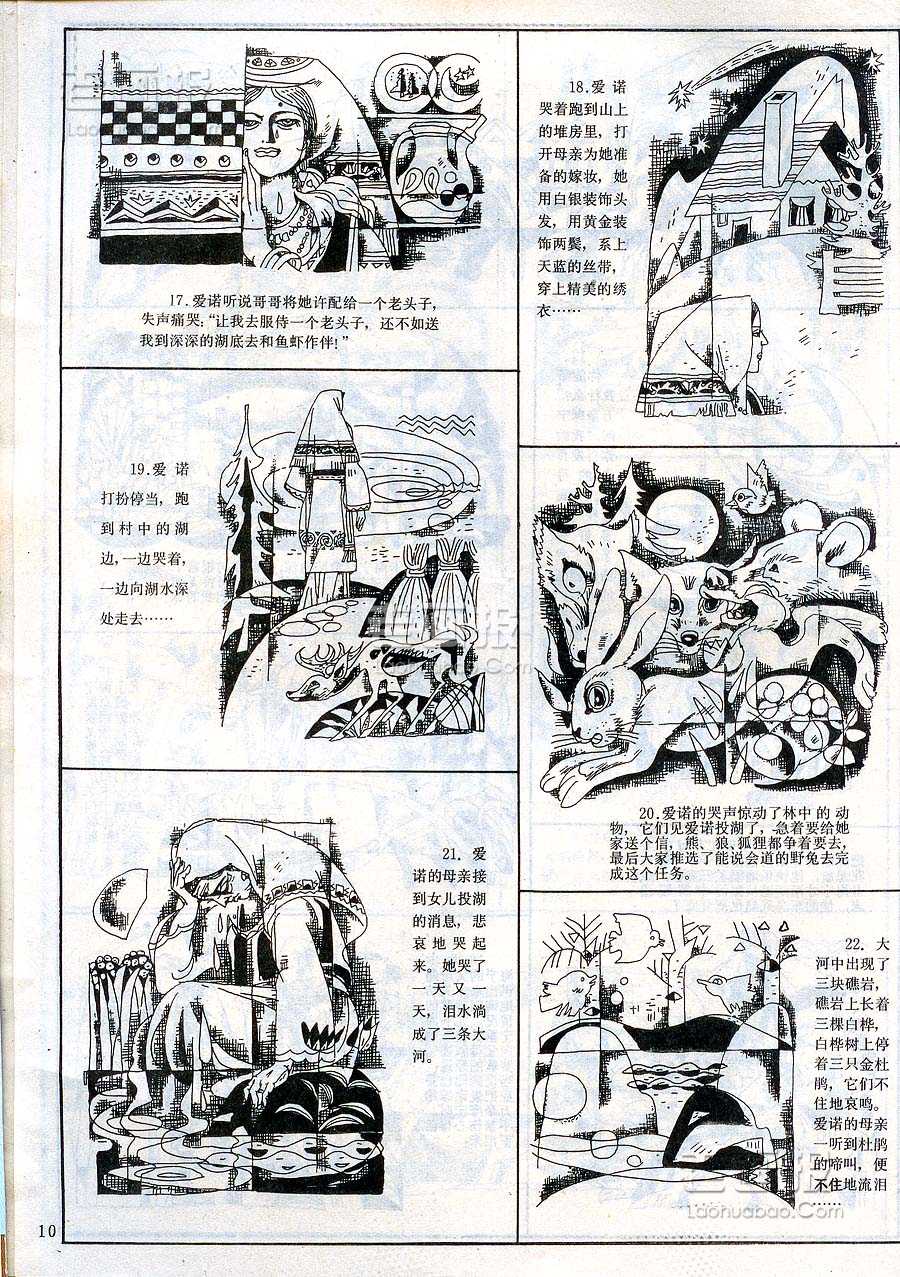 17.爱诺听说哥哥将她许配给一个老头子，失声痛哭："让我去服侍一个老头子，还不如送我到深深的湖底去和鱼虾作伴！"

18.爱诺哭着跑到山上的堆房里，打开母亲为她准备的嫁妆，她用白银装饰头发，用黄金装饰两鬓，系上天蓝的丝带，穿上精美的绣衣……

19.爱诺打扮停当，跑到村中的湖边，一边哭着，一边向湖水深处走去……

20.爱诺的哭声惊动了林中的动物，它们见爱诺投湖了，急着要给她家送个信，熊、狼、狐狸都争着要去，最后大家推选了能说会道的野兔去完成这个任务。

21.爱诺的母亲接到女儿投湖的消息，悲哀地哭起来。她哭了一天又一天，泪水淌成了三条大河。

22.大河中出现了三块礁岩，礁岩上长着三棵白桦，白桦树上停着三只金杜鹃，它们不住地哀鸣。爱诺的母亲一听到杜鹃的啼叫，便不住地流泪……

10

Laohuabao.Com